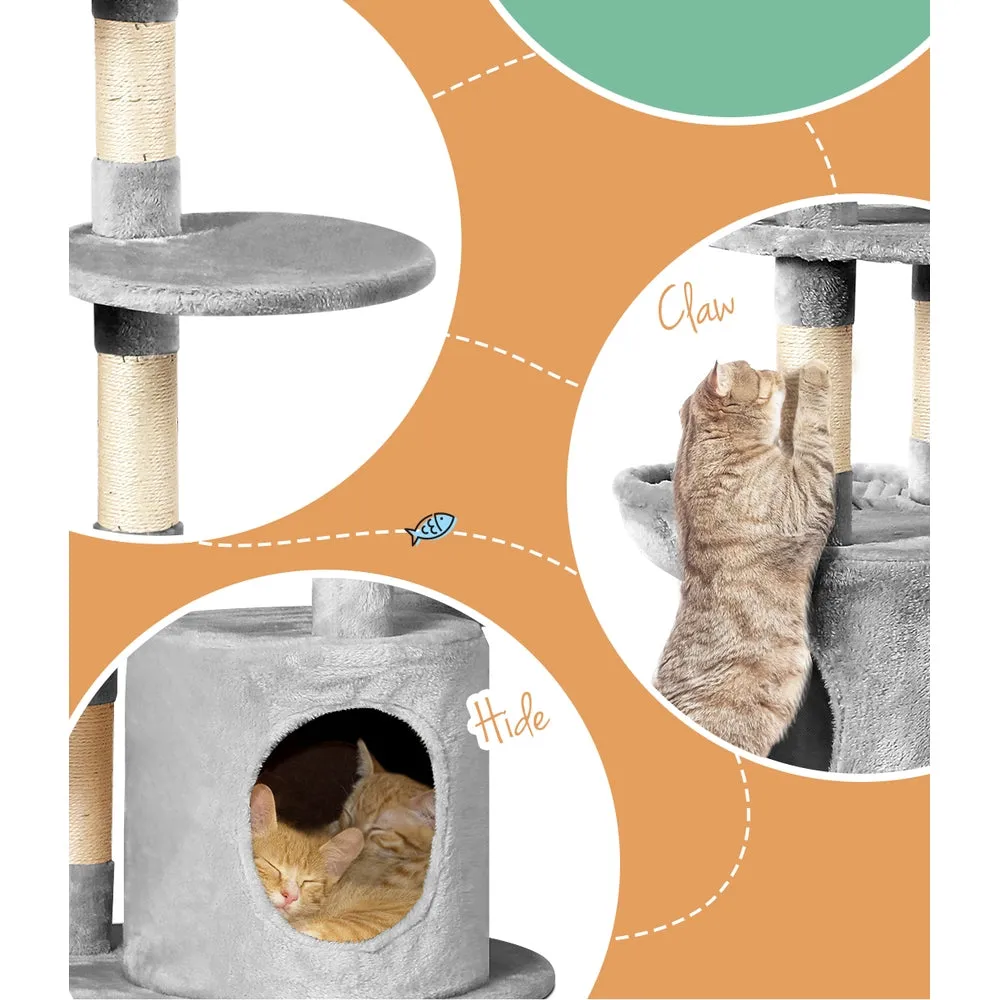 Claw

Hide